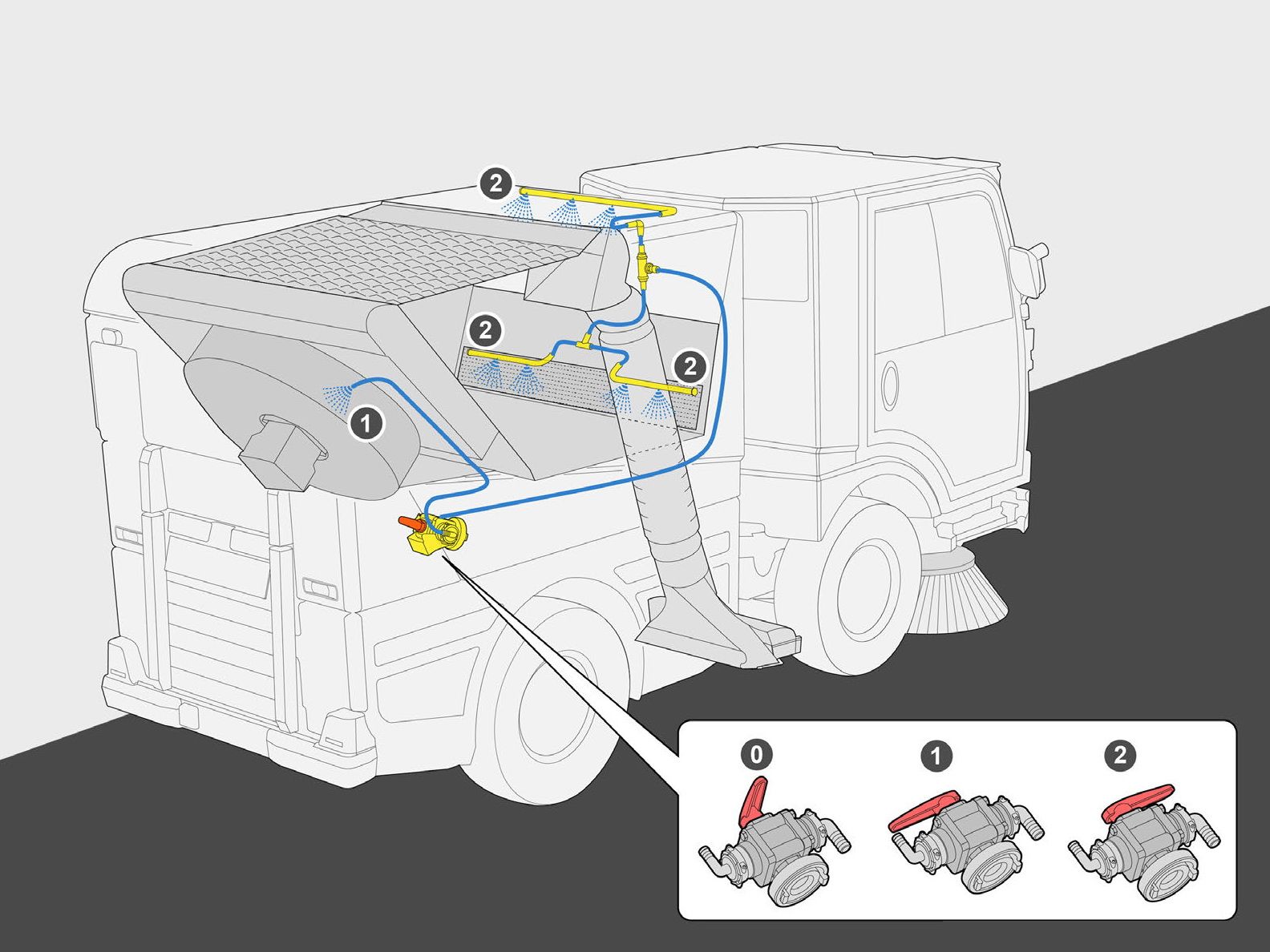 2
2
2
1
0
1
2